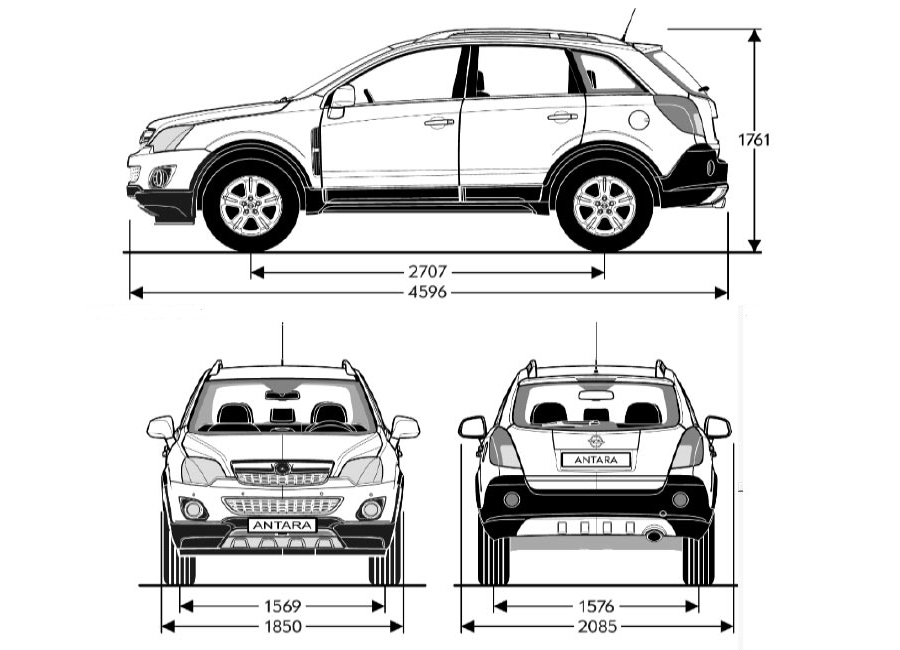 1761

2707

4596

ANTARA

ANTARA

1569

1850

1576

2085